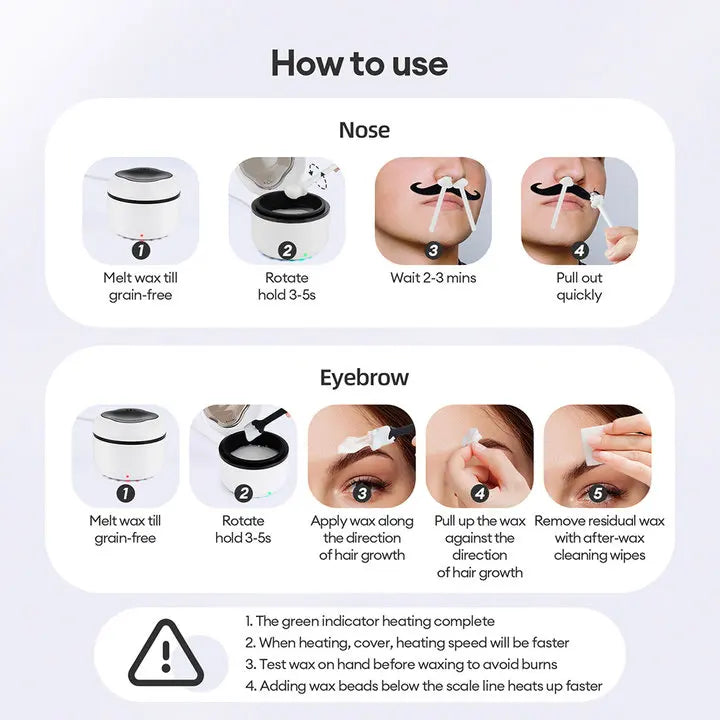 How to use

Nose

1
Melt wax till grain-free

2
Rotate hold 3-5s

3
Wait 2-3 mins

4
Pull out quickly

Eyebrow

1
Melt wax till grain-free

2
Rotate hold 3-5s

3
Apply wax along the direction of hair growth

4
Pull up the wax against the direction of hair growth

5
Remove residual wax with after-wax cleaning wipes

1. The green indicator heating complete
2. When heating, cover, heating speed will be faster
3. Test wax on hand before waxing to avoid burns
4. Adding wax beads below the scale line heats up faster