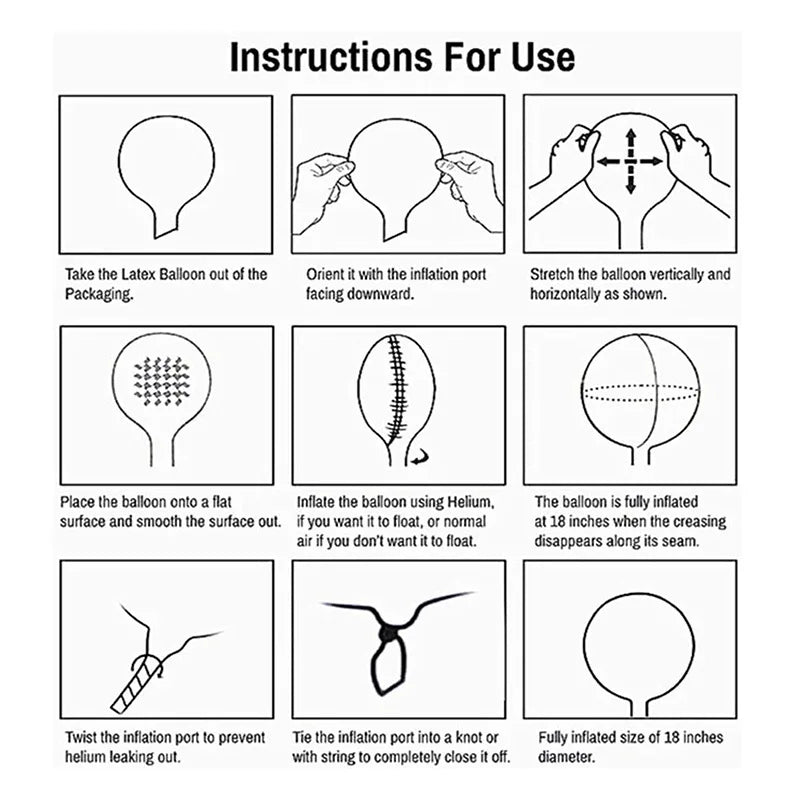 Instructions For Use

Take the Latex Balloon out of the Packaging.

Orient it with the inflation port facing downward.

Stretch the balloon vertically and horizontally as shown.

Place the balloon onto a flat surface and smooth the surface out.

Inflate the balloon using Helium, if you want it to float, or normal air if you don't want it to float.

The balloon is fully inflated at 18 inches when the creasing disappears along its seam.

Twist the inflation port to prevent helium leaking out.

Tie the inflation port into a knot or with string to completely close it off.

Fully inflated size of 18 inches diameter.