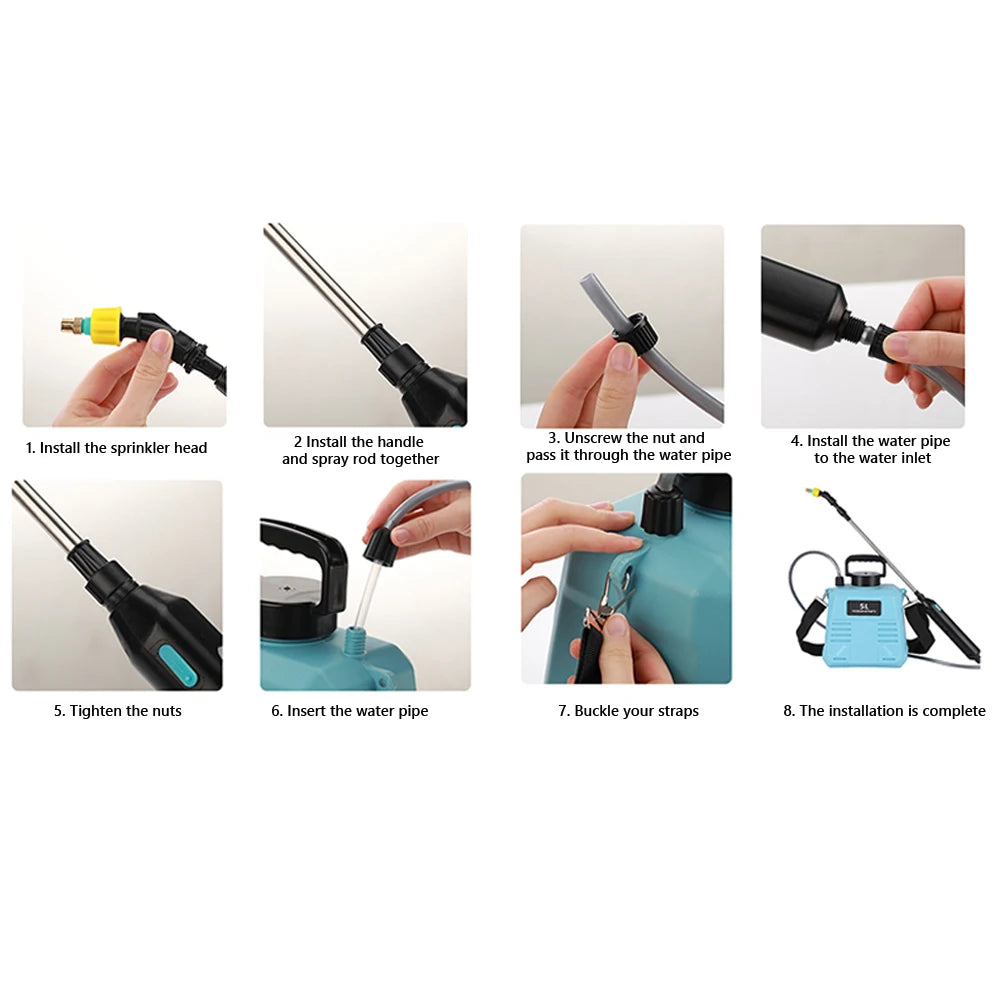 1. Install the sprinkler head

2 Install the handle and spray rod together

3. Unscrew the nut and pass it through the water pipe

4. Install the water pipe to the water inlet

5. Tighten the nuts

6. Insert the water pipe

7. Buckle your straps

5L

8. The installation is complete