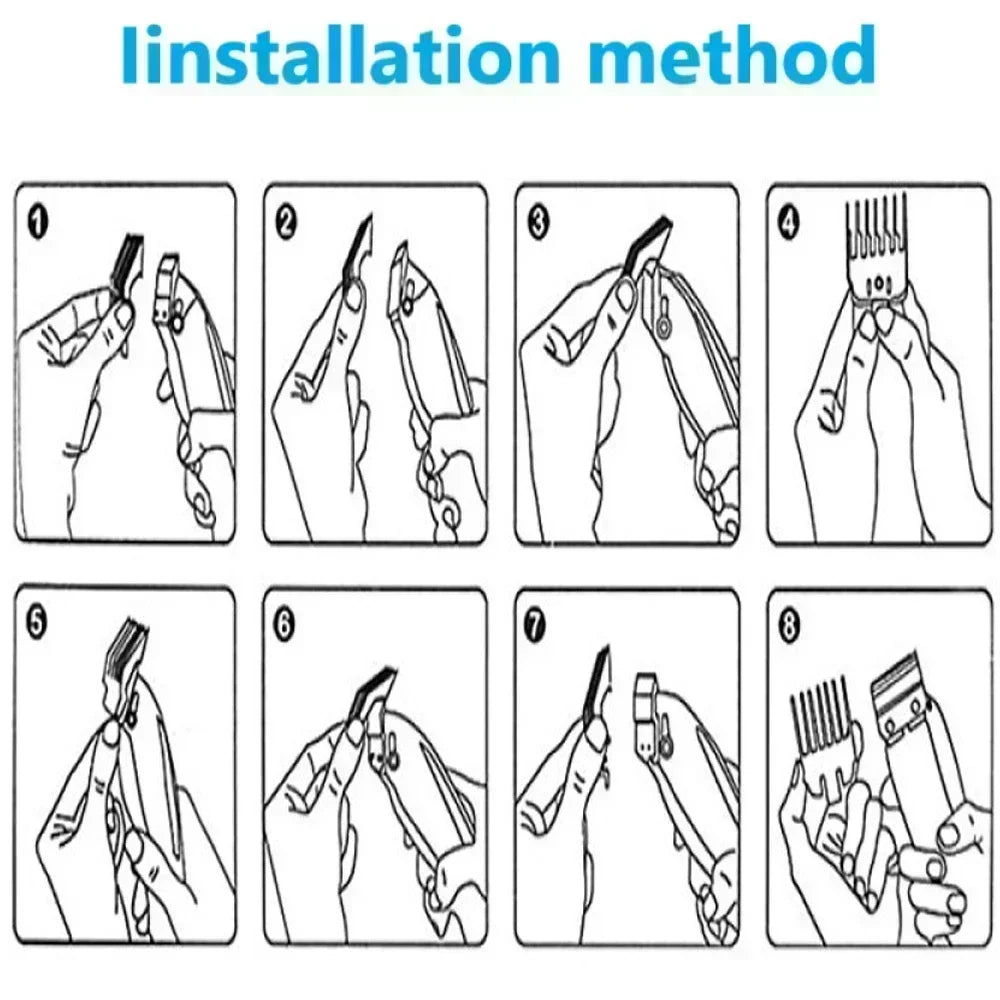 Iinstallation method

1

2

3

4

5

6

7

8