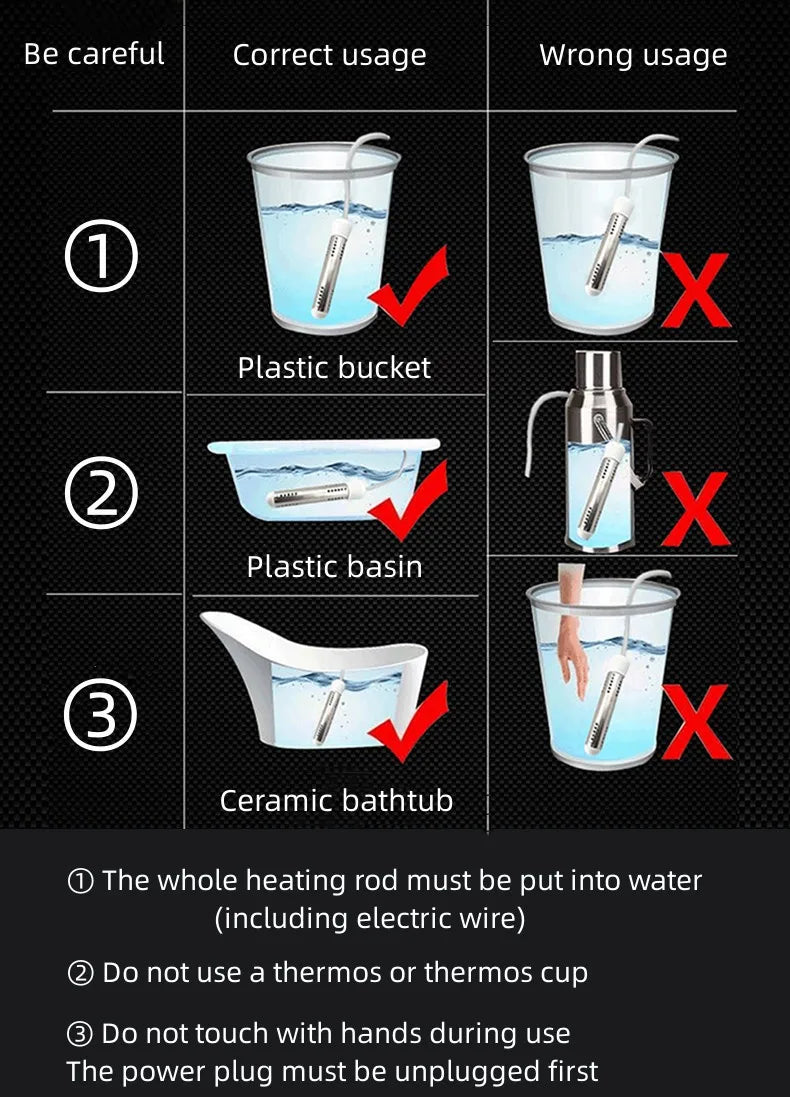 | Be careful | Correct usage | Wrong usage |
|---|---|---|
| ① | Plastic bucket | X |
| ② | Plastic basin | X |
| ③ | Ceramic bathtub | X |

① The whole heating rod must be put into water (including electric wire)

② Do not use a thermos or thermos cup

③ Do not touch with hands during use
The power plug must be unplugged first