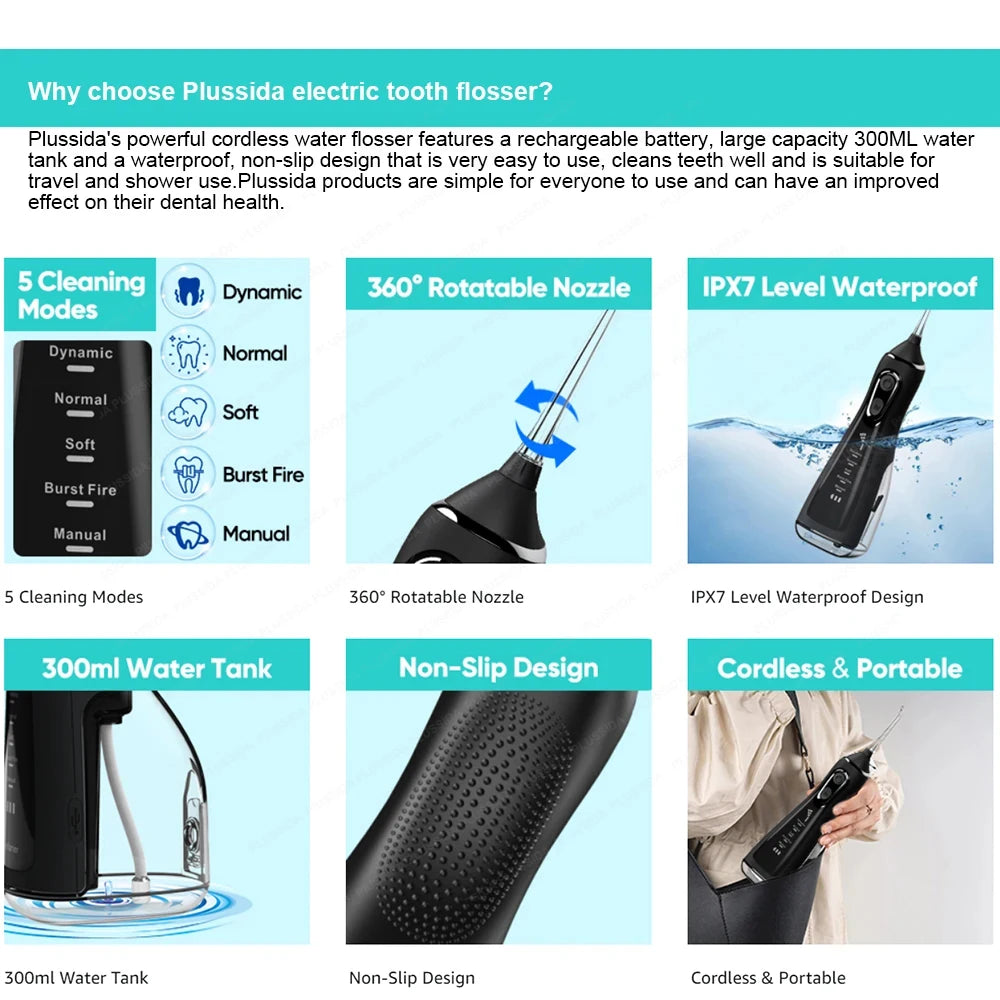 Why choose Plussida electric tooth flosser?

Plussida's powerful cordless water flosser features a rechargeable battery, large capacity 300ML water tank and a waterproof, non-slip design that is very easy to use, cleans teeth well and is suitable for travel and shower use.Plussida products are simple for everyone to use and can have an improved effect on their dental health.

5 Cleaning Modes

Dynamic
Normal
Soft
Burst Fire
Manual

Dynamic
Normal
Soft
Burst Fire
Manual

5 Cleaning Modes

360° Rotatable Nozzle

360° Rotatable Nozzle

IPX7 Level Waterproof

IPX7 Level Waterproof Design

300ml Water Tank

300ml Water Tank

Non-Slip Design

Non-Slip Design

Cordless & Portable

Cordless & Portable