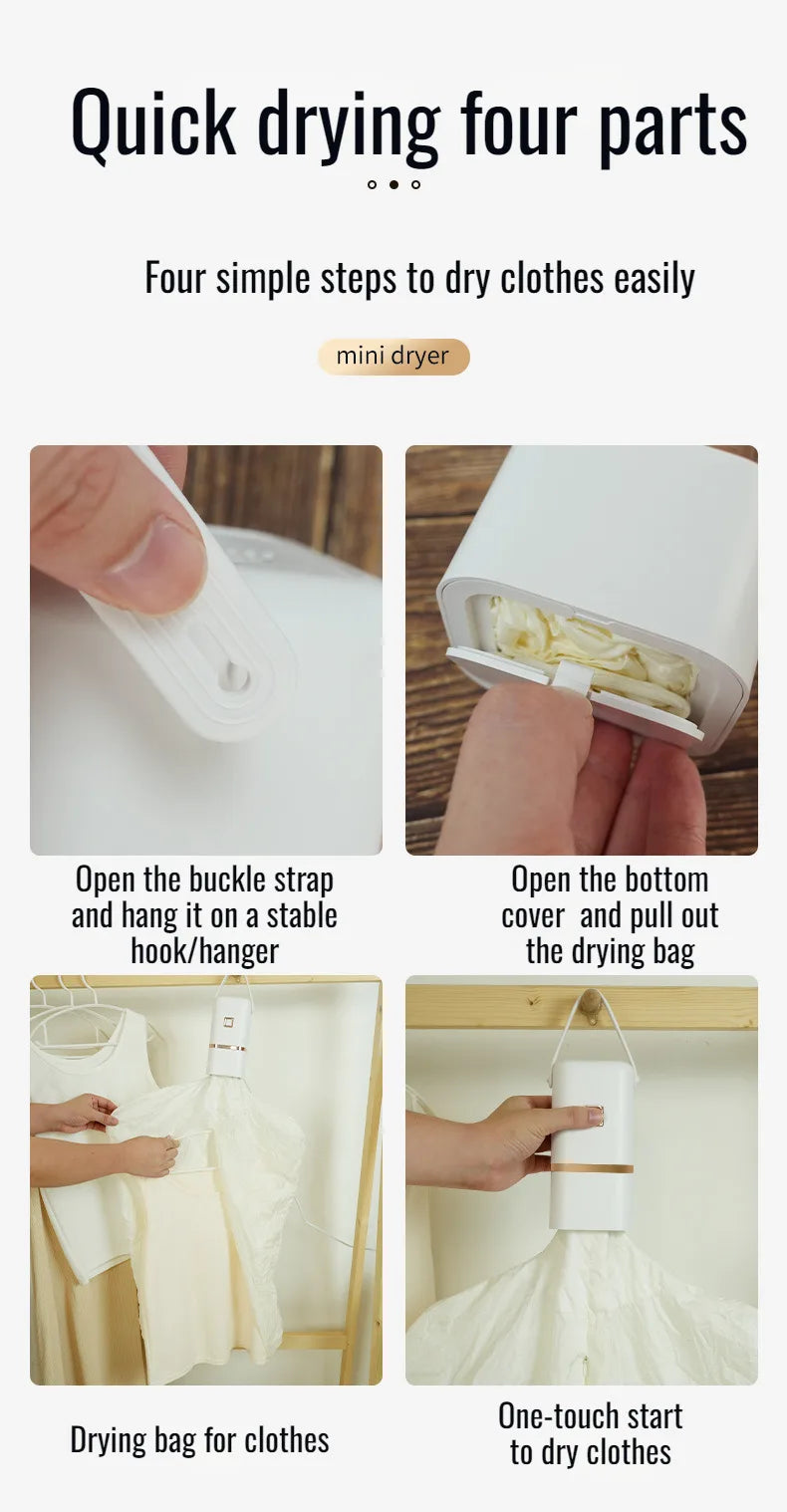 Quick drying four parts

Four simple steps to dry clothes easily

mini dryer

Open the buckle strap and hang it on a stable hook/hanger

Open the bottom cover  and pull out the drying bag

Drying bag for clothes

One-touch start to dry clothes