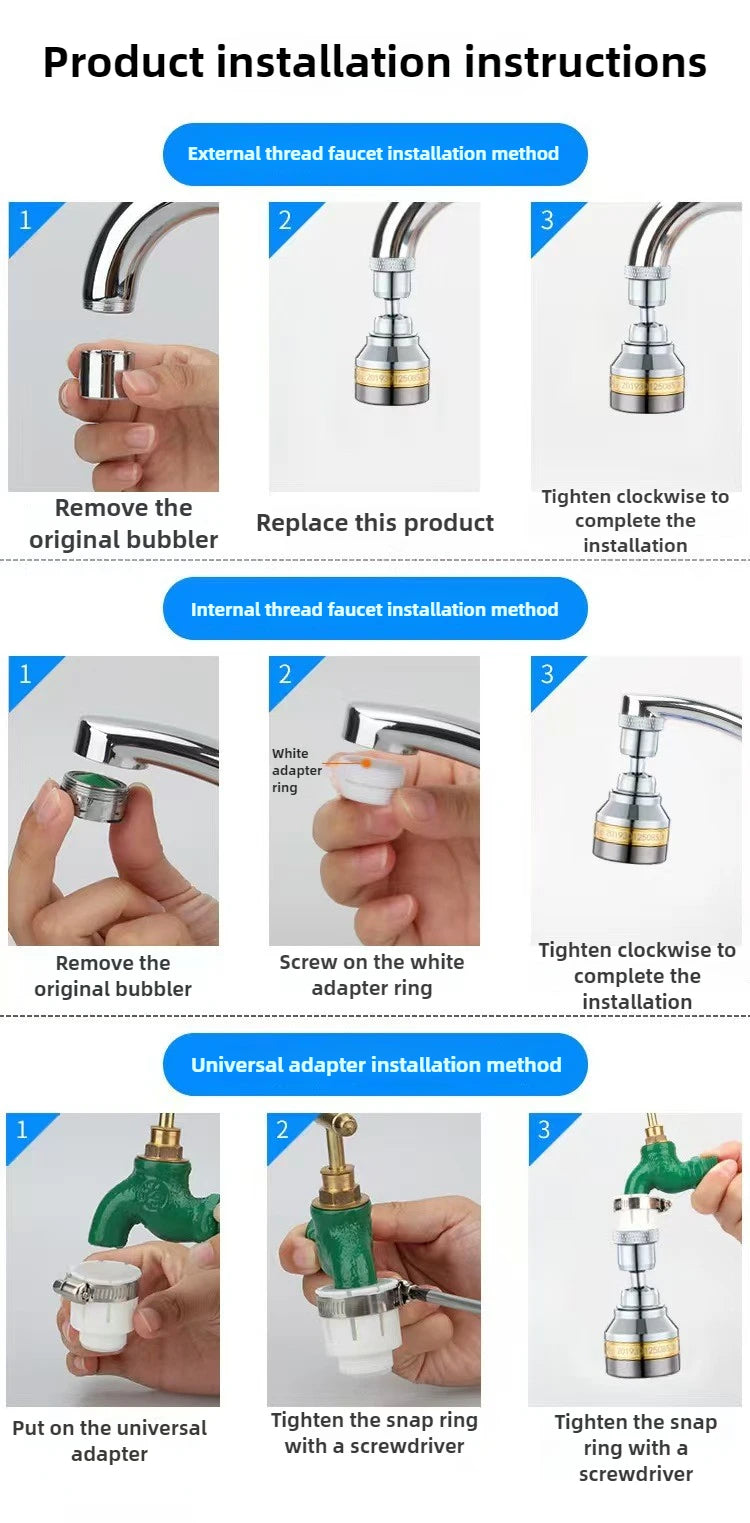 Product installation instructions

External thread faucet installation method

1

Remove the original bubbler

2

Replace this product

3

Tighten clockwise to complete the installation

Internal thread faucet installation method

1

Remove the original bubbler

2

White adapter ring

Screw on the white adapter ring

3

Tighten clockwise to complete the installation

Universal adapter installation method

1

Put on the universal adapter

2

Tighten the snap ring with a screwdriver

3

Tighten the snap ring with a screwdriver