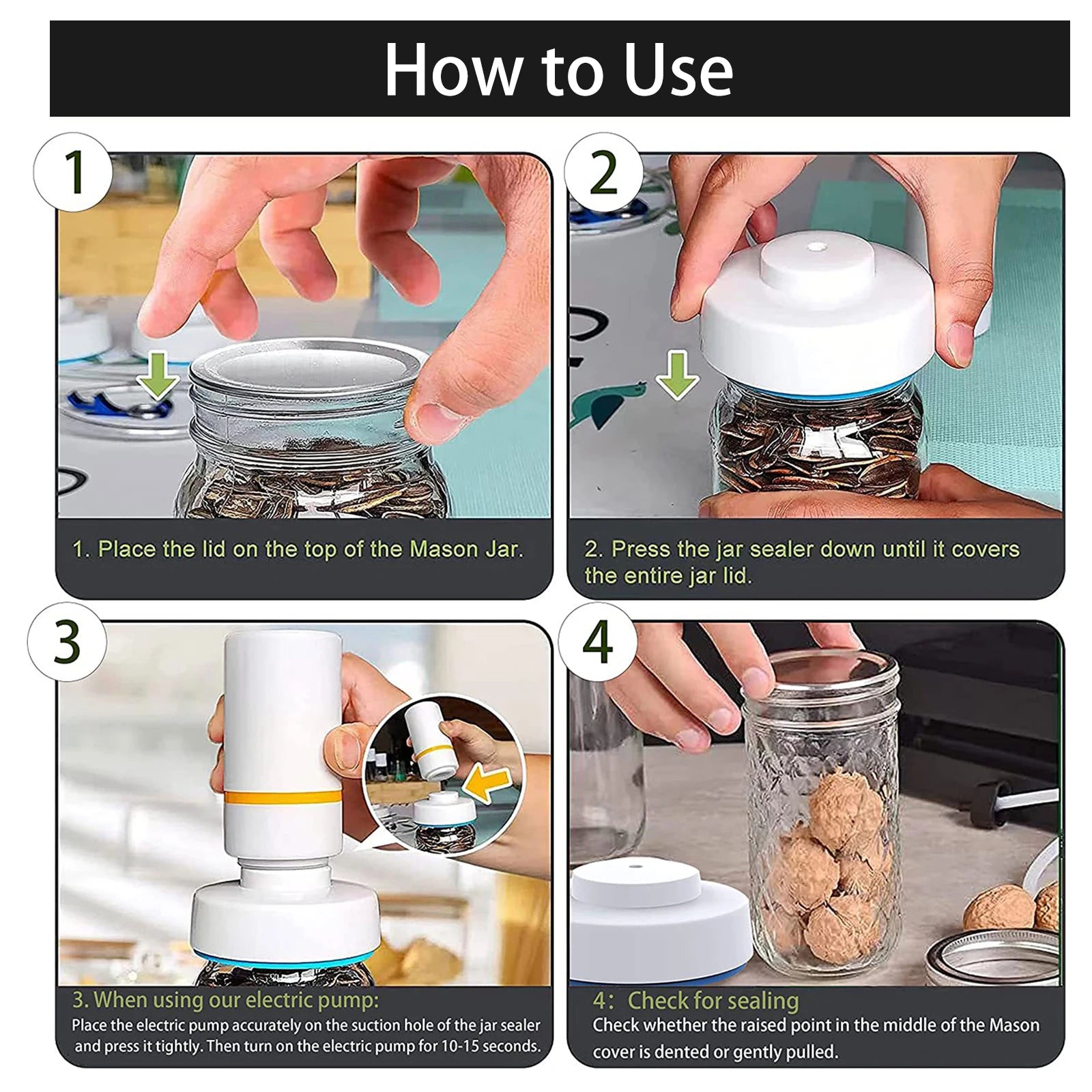 How to Use

1

1. Place the lid on the top of the Mason Jar.

2

2. Press the jar sealer down until it covers the entire jar lid.

3

3. When using our electric pump:
Place the electric pump accurately on the suction hole of the jar sealer and press it tightly. Then turn on the electric pump for 10-15 seconds.

4

4: Check for sealing
Check whether the raised point in the middle of the Mason cover is dented or gently pulled.