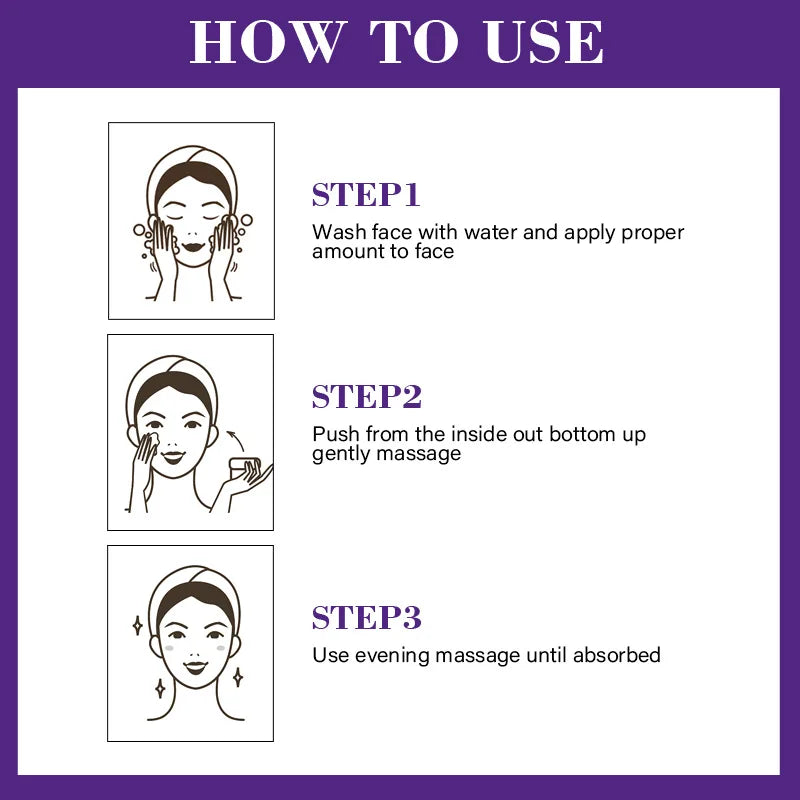 HOW TO USE

STEP1
Wash face with water and apply proper amount to face

STEP2
Push from the inside out bottom up gently massage

STEP3
Use evening massage until absorbed